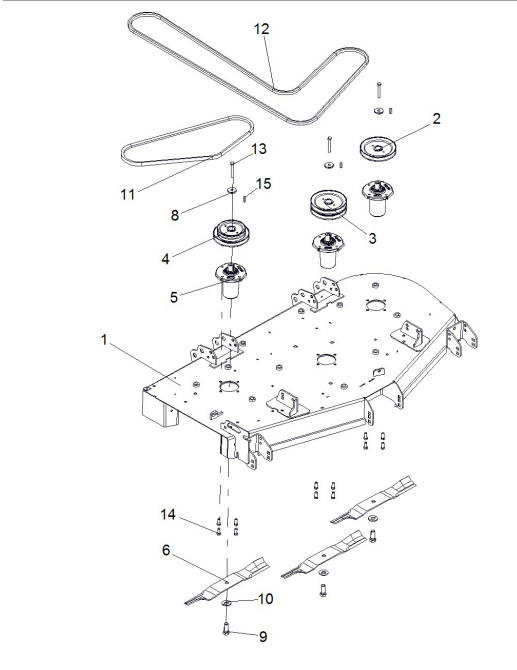 12
2
13
15
11
8
3
4
5
1
14
6
10
9