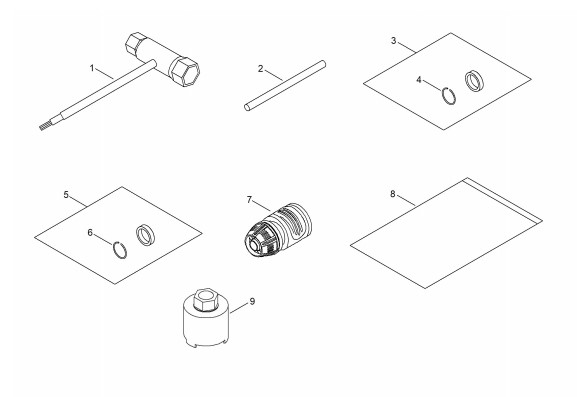 1
2
3
4
5
6
7
8
9