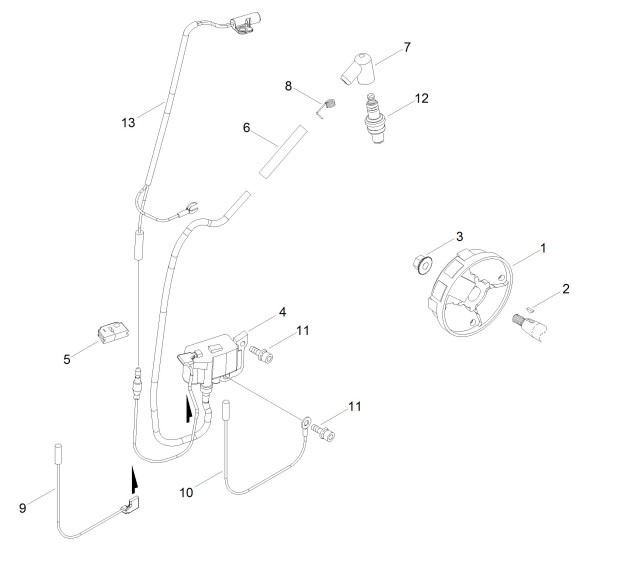 7
8
12
13
6
3
1
2
4
11
5
11
10
9