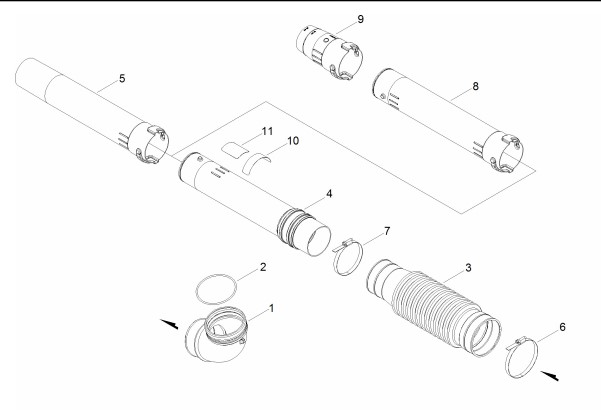 9
5
8
11
10
4
7
2
3
1
6