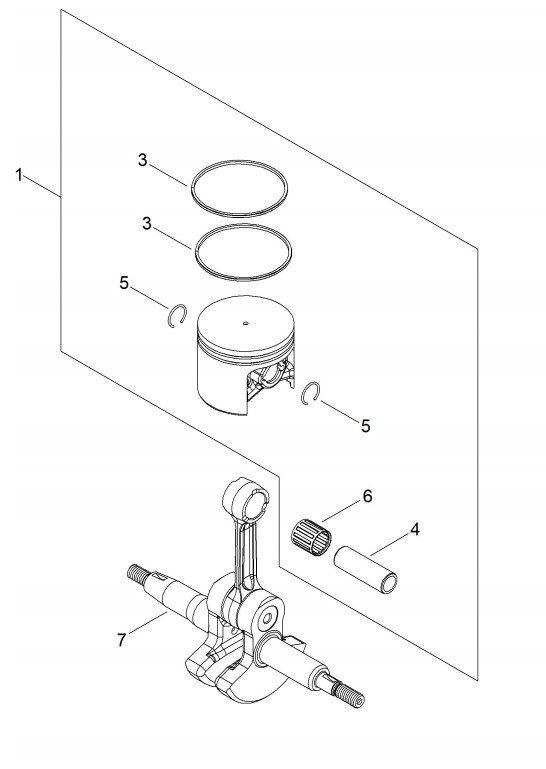 1
3
3
5
5
6
4
7