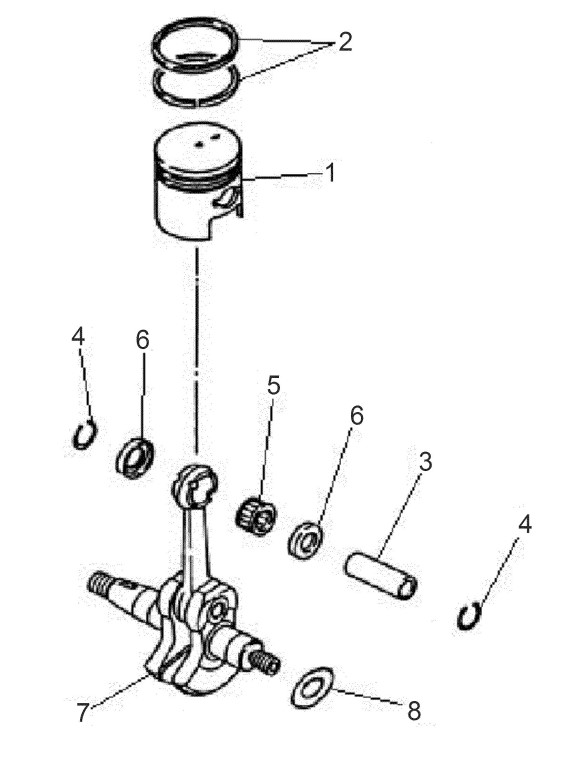 2
1
4
6
5
6
3
4
7
8