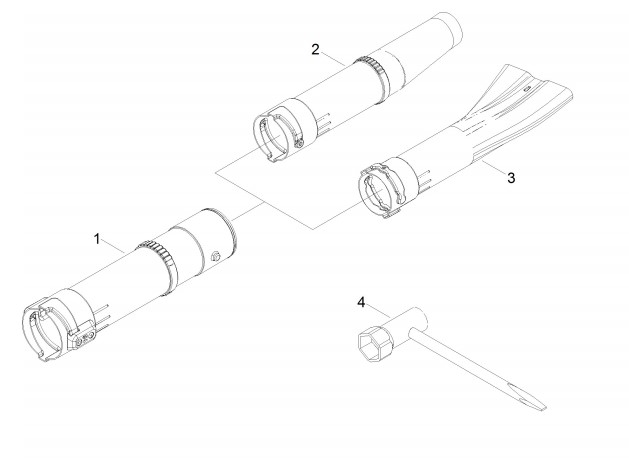 2
3
1
4