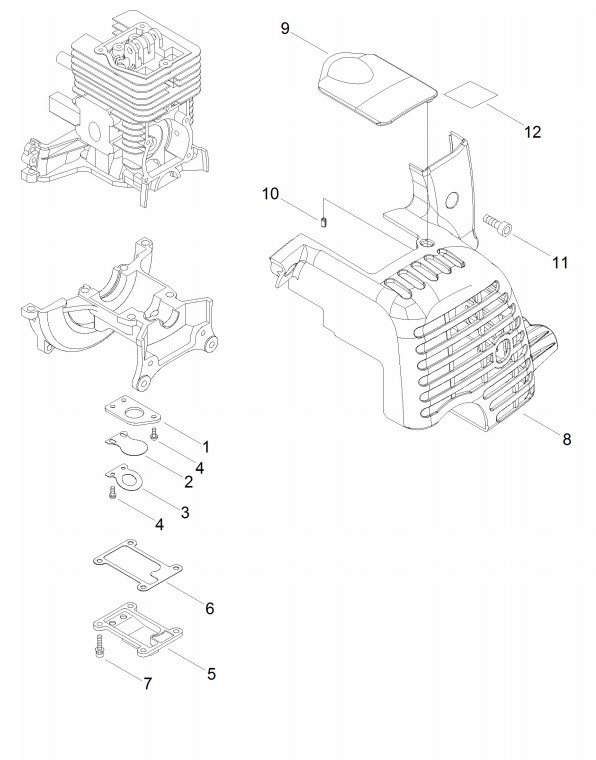 9
12
10
11
8
1
4
2
3
4
6
5
7