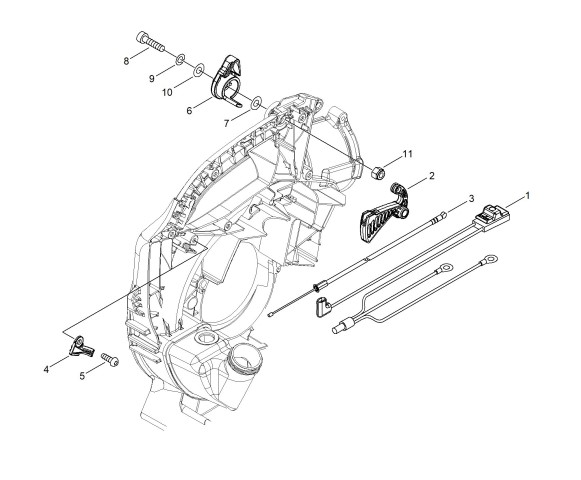 8
9
10
6
7
11
2
3
1
4
5