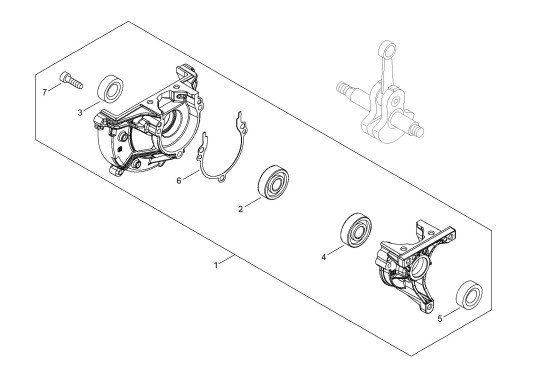 7
3
6
2
1
4
5