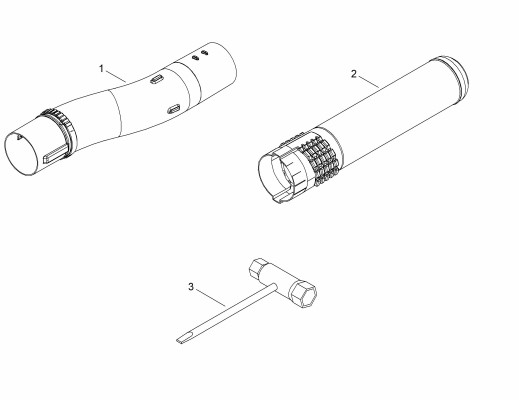 1

2

3