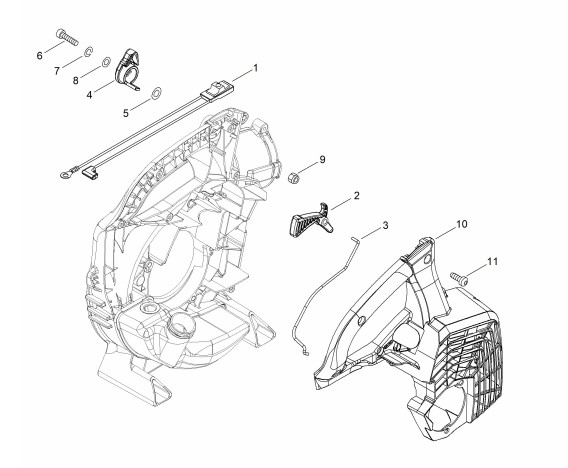 6
7
8
4
5
1
9
2
3
10
11