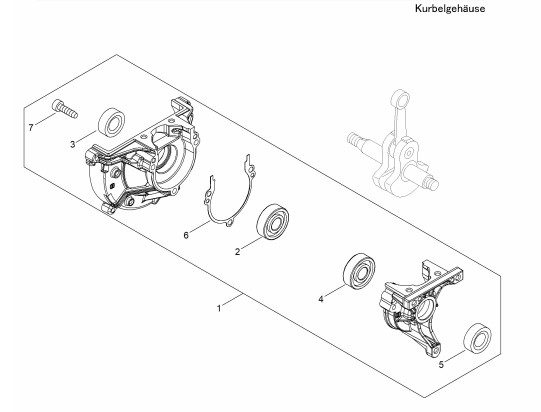 Kurbelgehäuse

7
3
6
2
1
4
5