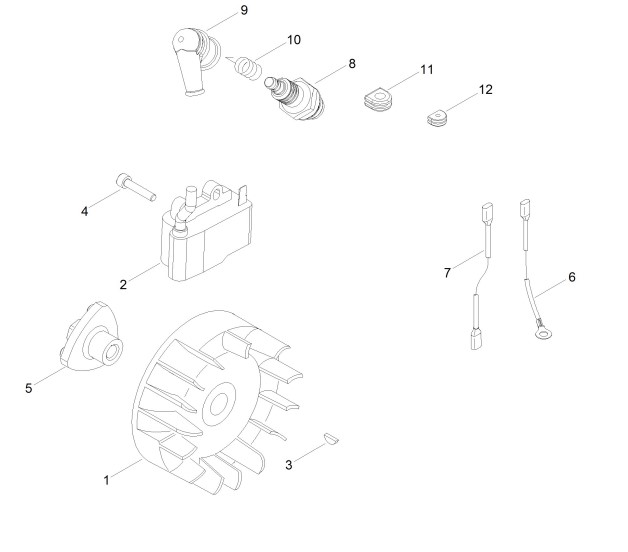 9
10
8
11
12
4
2
7
6
5
3
1