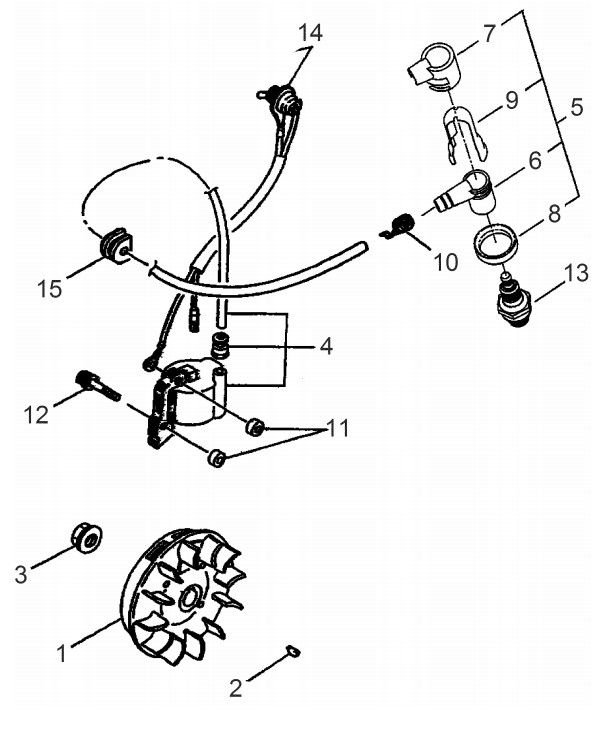 14
7
9
5
6
8
10
13
15
4
12
11
3
1
2