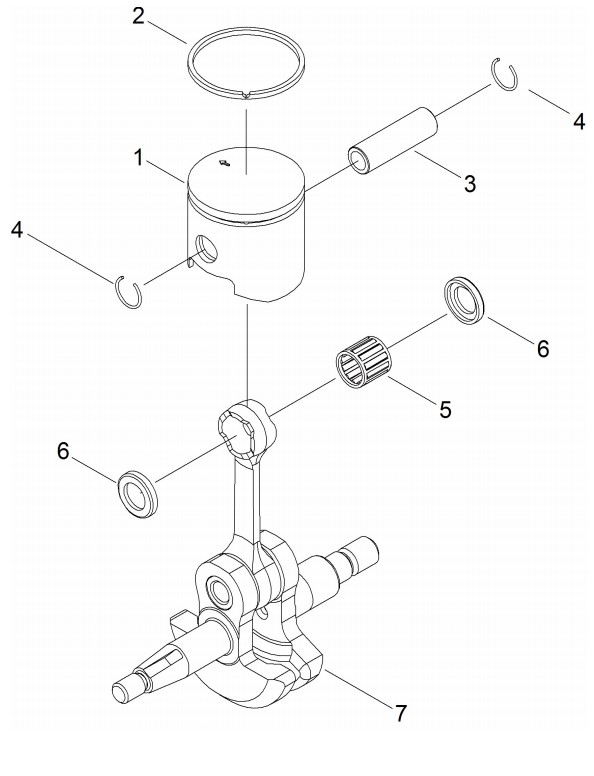 2
4
1
3
4
6
5
6
7