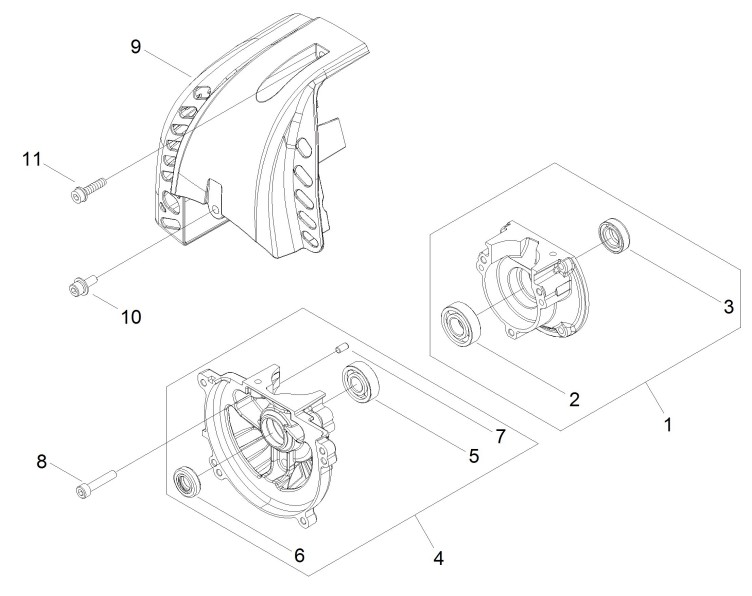 9
11
10
3
2
1
7
5
8
6
4