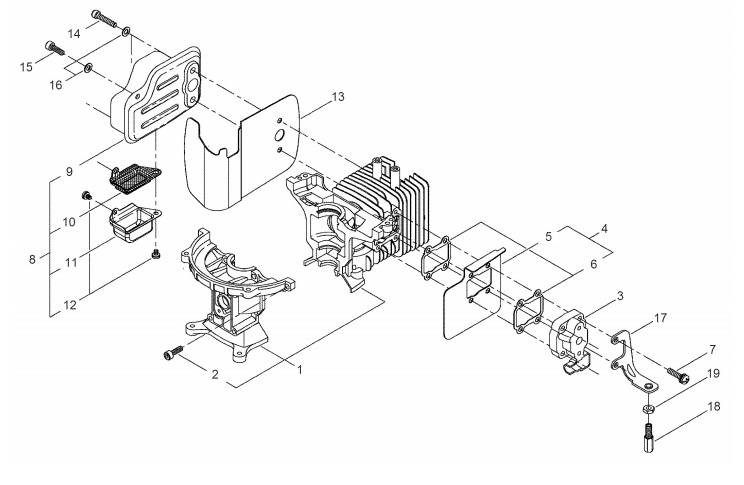 14
15
16
13
9
10
8
11
12
5
4
6
3
17
7
19
18
2
1