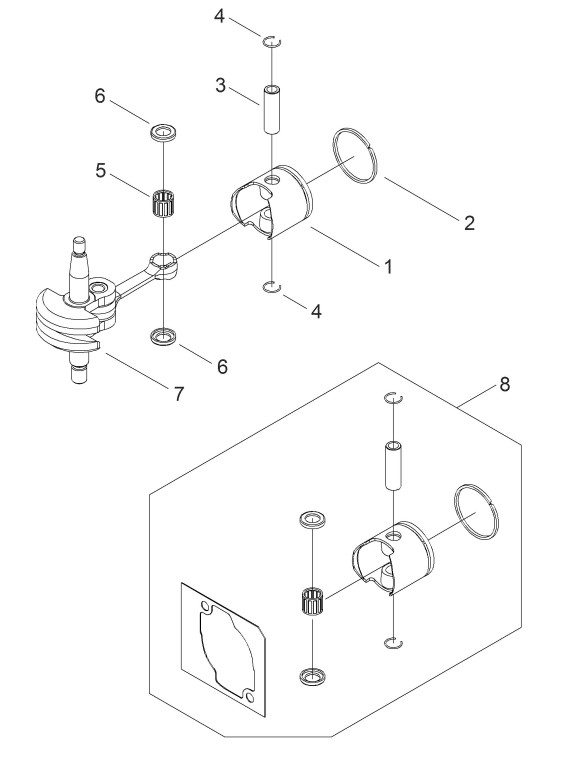 4
3
6
5
2
1
4
6
7
8