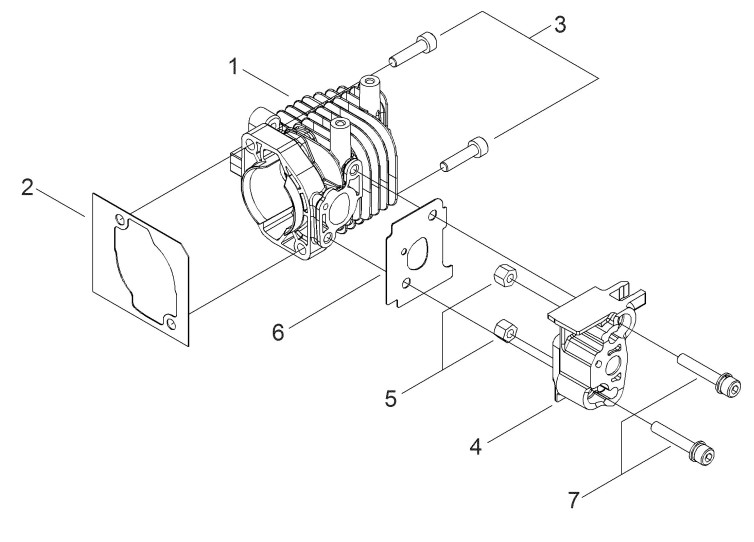 3
1
2
6
5
4
7