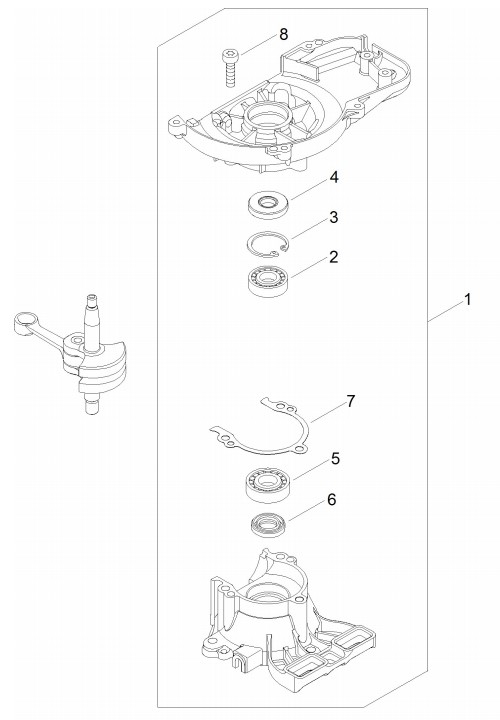 8
4
3
2
1
7
5
6