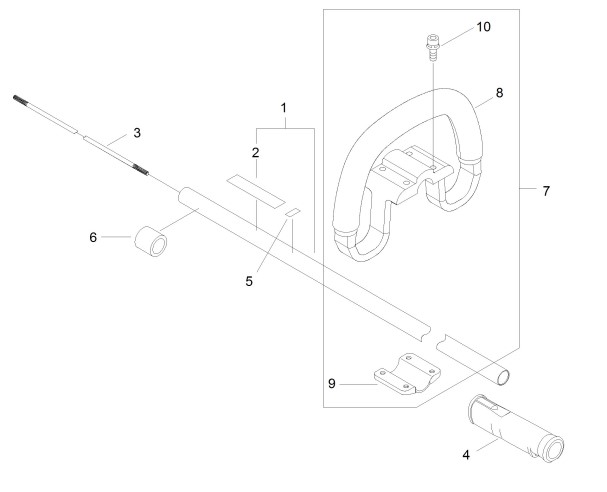 10
8
1
3
2
7
6
5
9
4