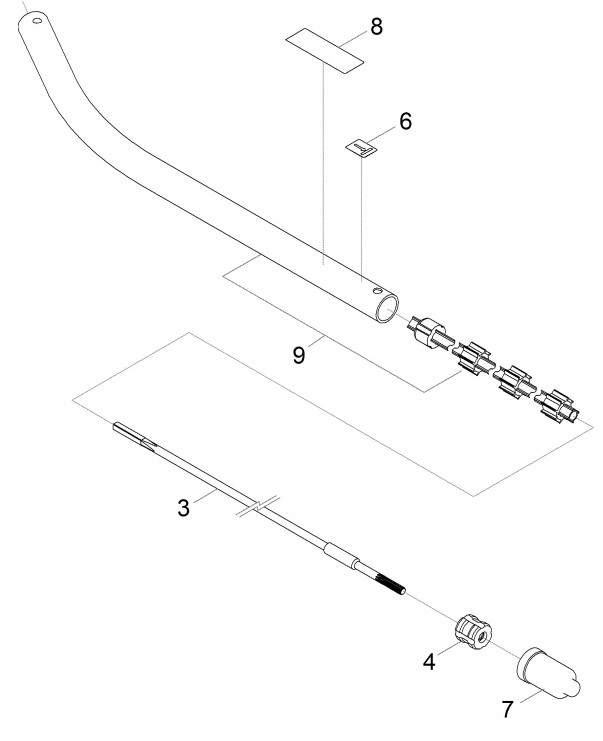 8
6
9
3
4
7