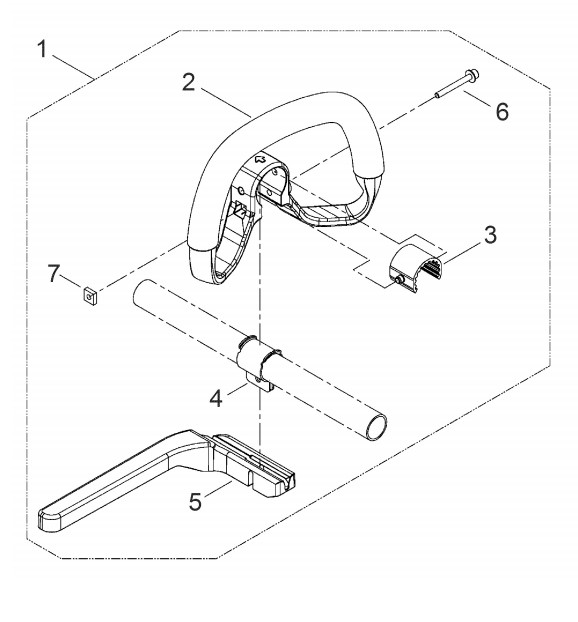 1
2
6
3
7
4
5