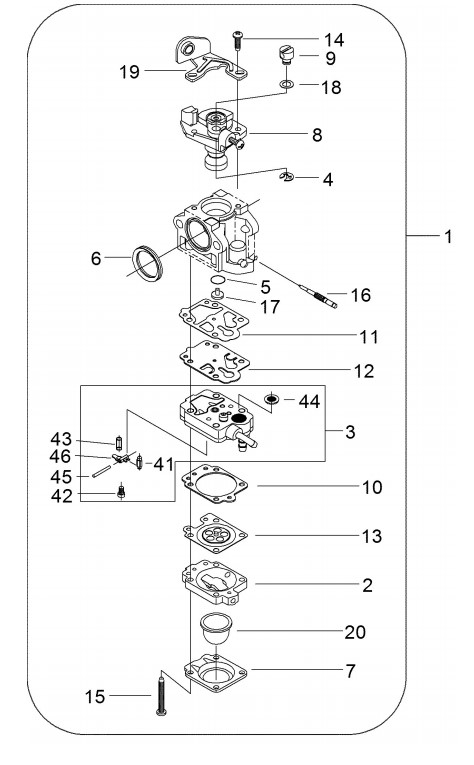 14
9
19
18
8
4
1
6
5
16
17
11
12
44
3
43
46
41
45
42
10
13
2
20
7
15