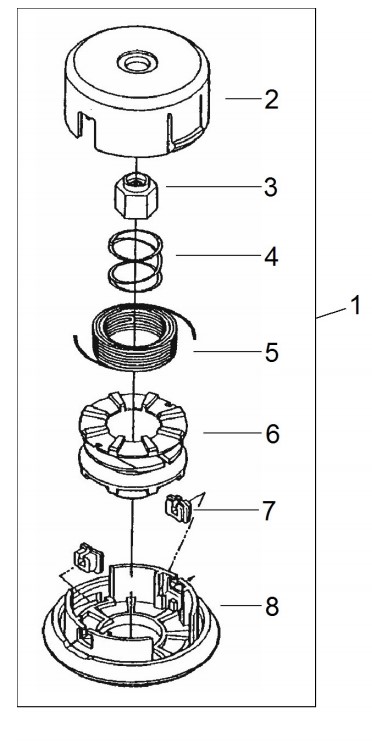 2
3
4
1
5
6
7
8