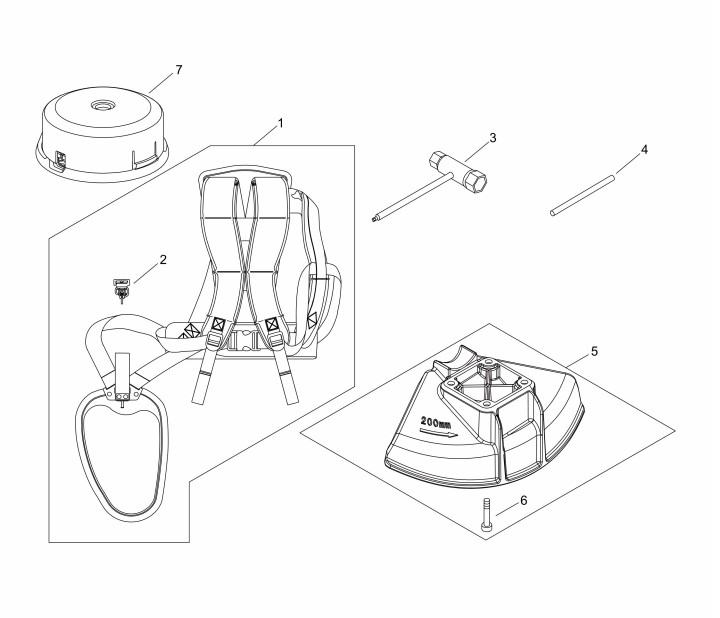 7
1
3
4
2
5
200mm
6