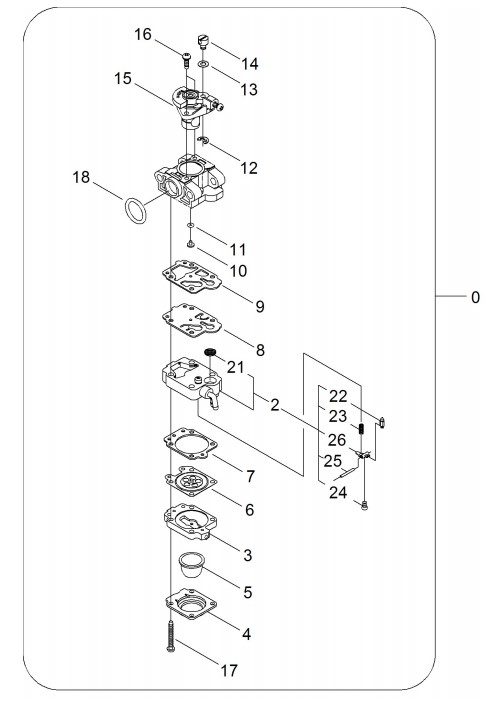 16
14
13
15
12
18
11
10
9
0
8
21
2
22
23
26
25
24
7
6
3
5
4
17