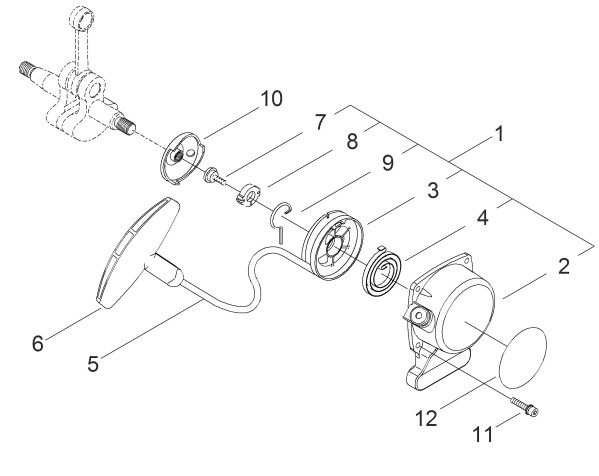 10
7
8
1
9
3
4
2
6
5
12
11