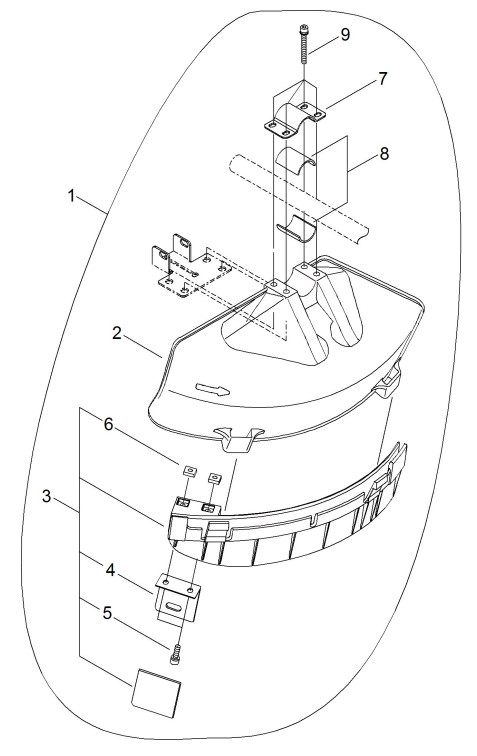 9
7
8
1
2
6
3
4
5