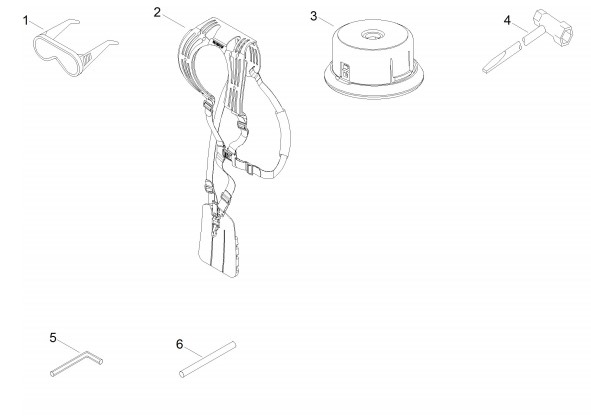 1
2
3
4
5
6