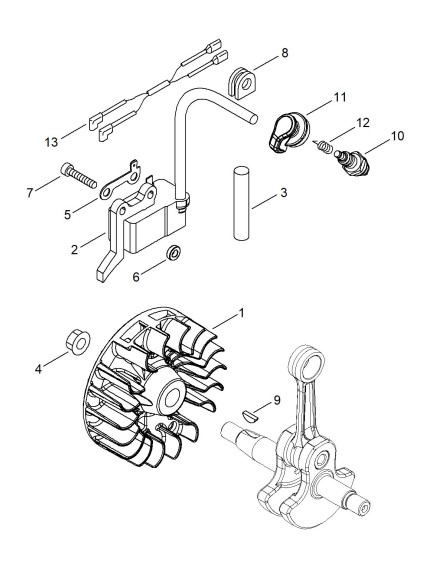 8
11
12
10
13
7
5
3
2
6
1
4
9