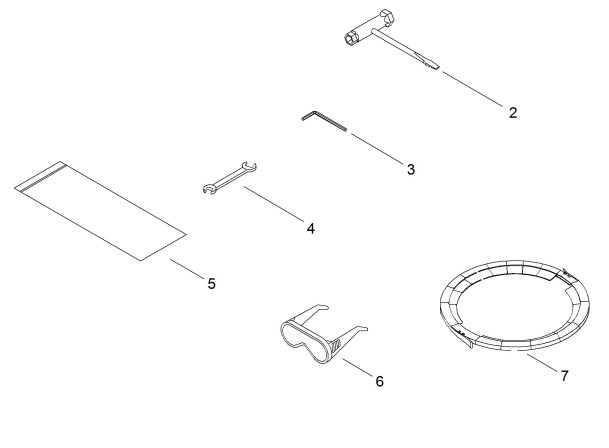 2
3
4
5
6
7