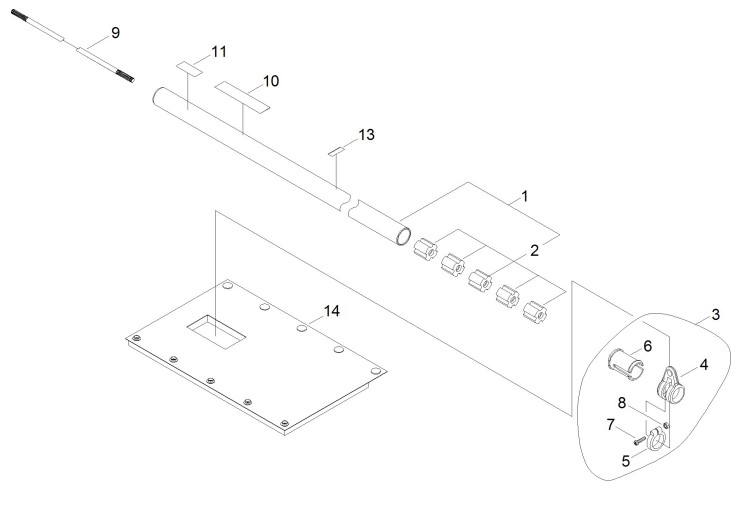 9
11
10
13
1
2
14
3
6
4
8
7
5