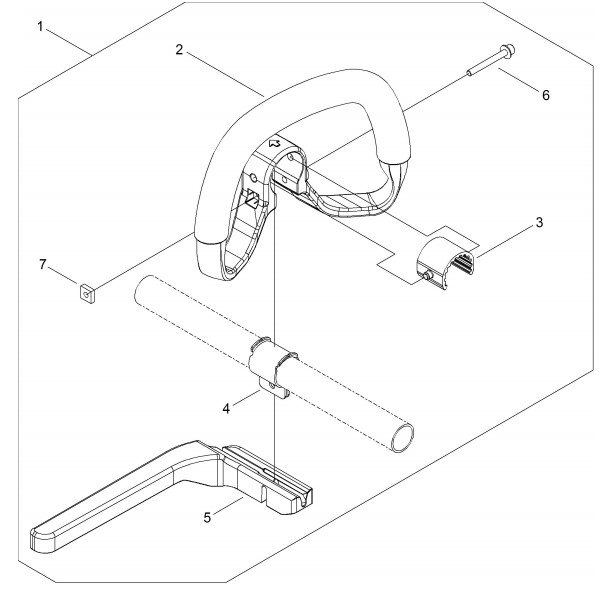 1
2
6
3
7
4
5