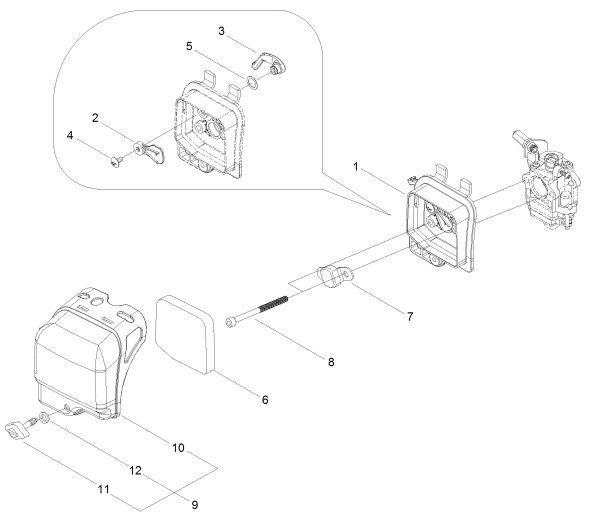 3
5
2
4
1
7
8
6
10
12
11
9