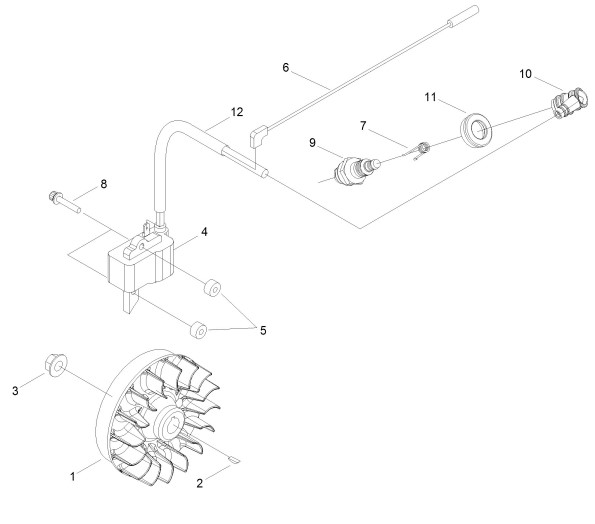 6
10
11
12
7
9
8
4
5
3
1
2