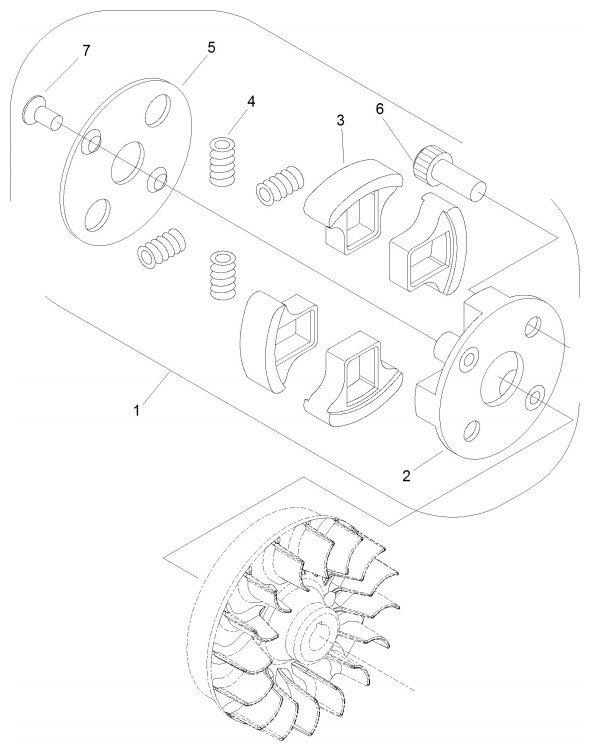 7
5
4
3
6
1
2