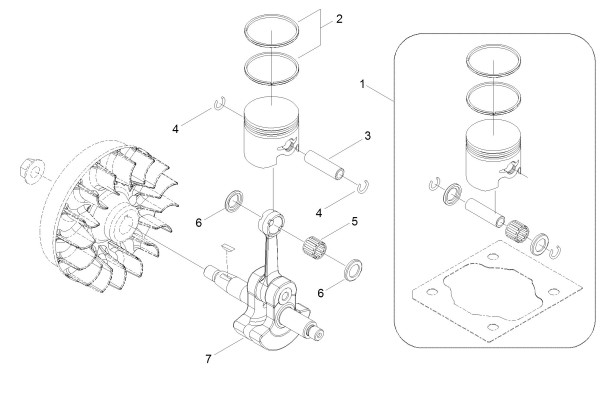 2
1
4
3
4
6
5
6
7