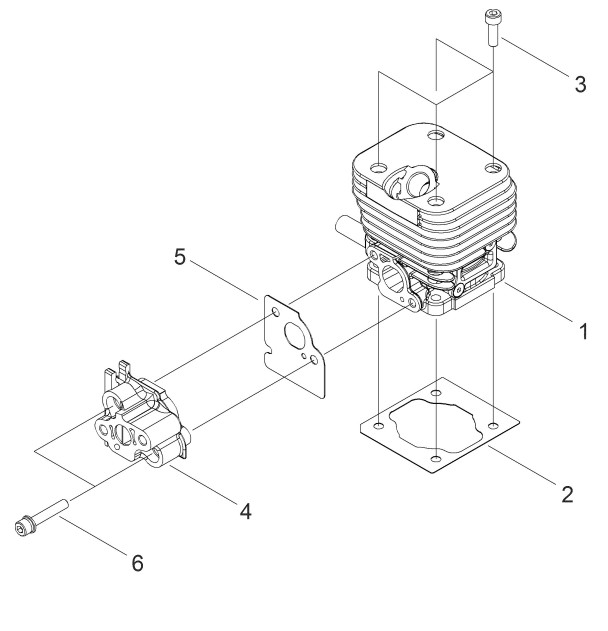 3
5
1
2
4
6