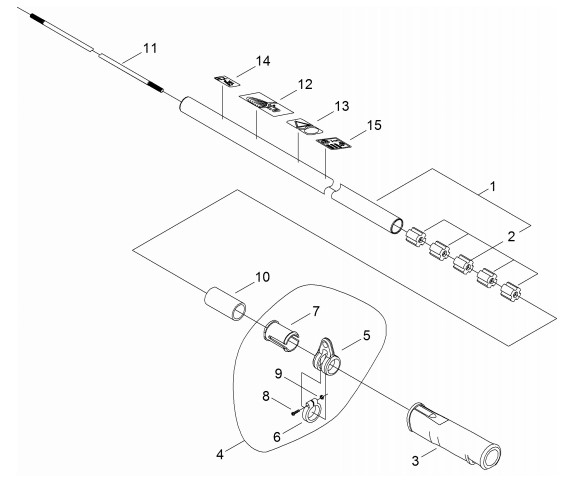 11
14
12
13
15
1
2
10
7
5
9
8
6
4
3