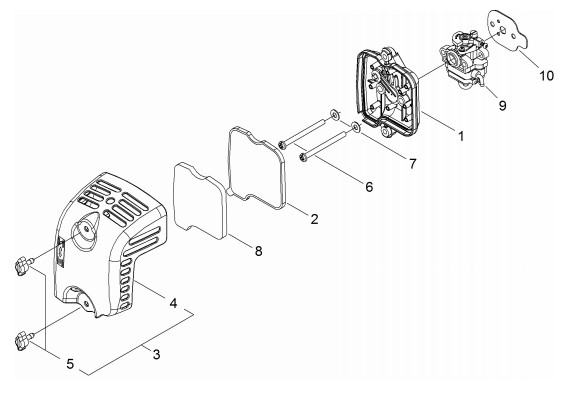 10
9
1
7
6
2
8
4
3
5