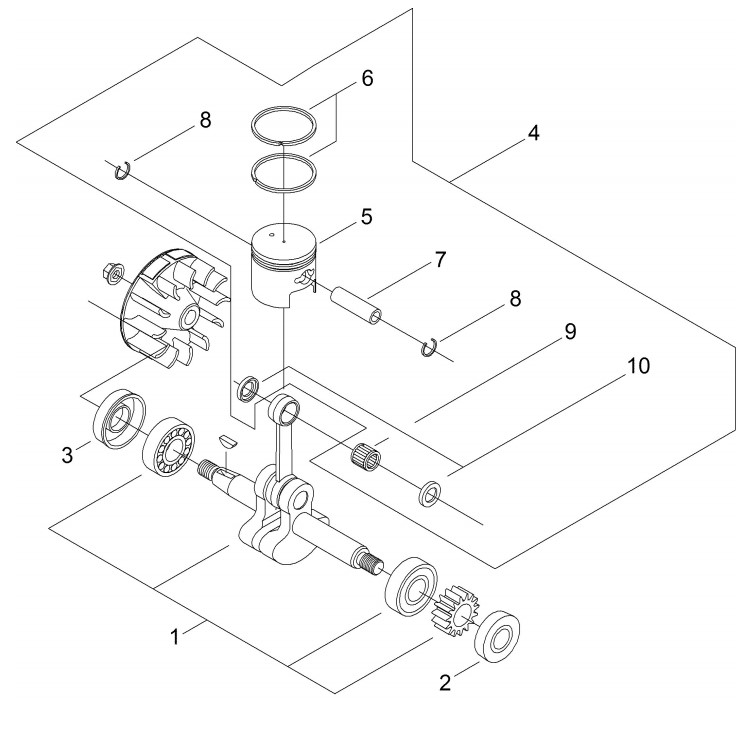 6
8
4
5
7
8
9
10
3
1
2