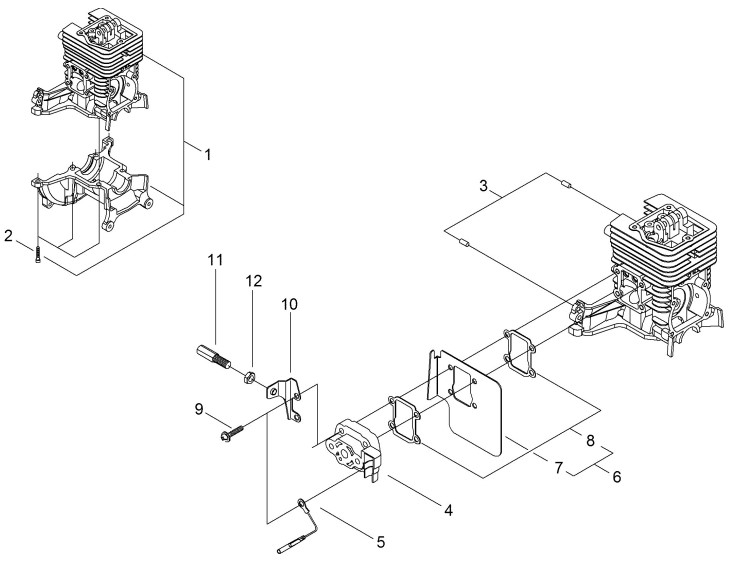 1
2
3
11
12
10
9
8
7
6
4
5