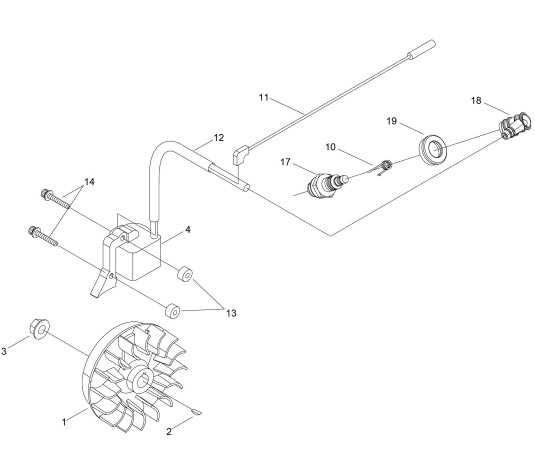 11
18
19
12
10
17
14
4
13
3
1
2