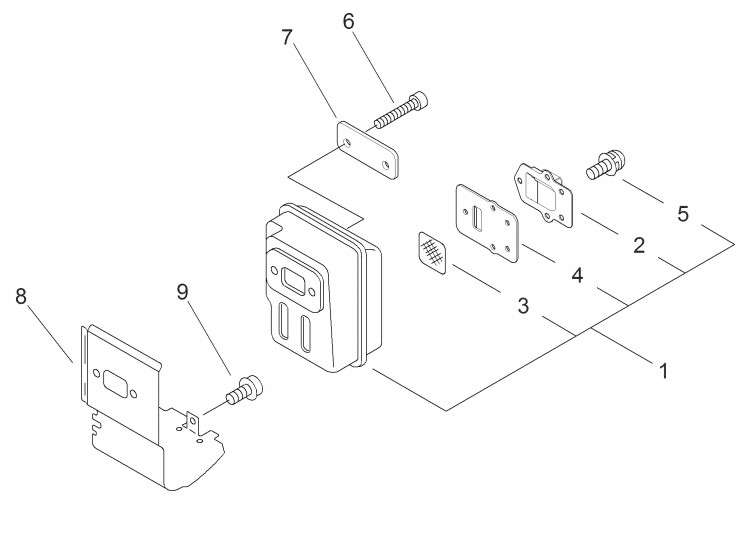 7
6
5
2
4
3
1
8
9