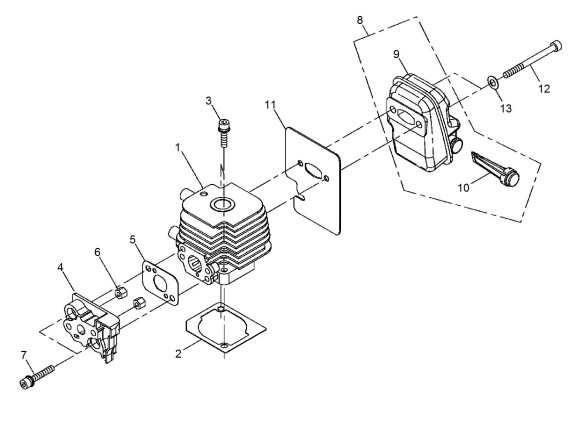 8
9
12
13
3
11
1
10
5
6
4
2
7