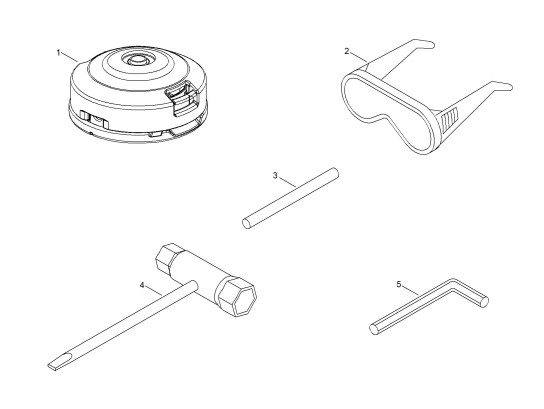 1
2
3
4
5