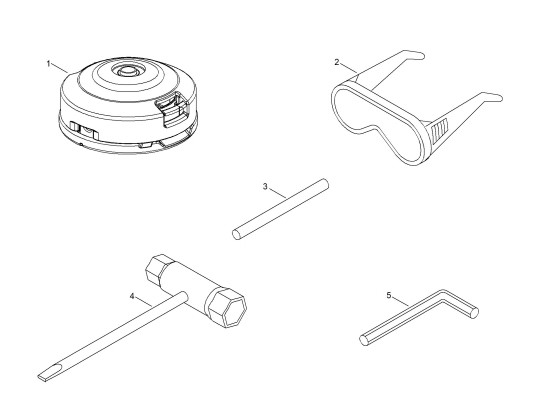 1
2
3
4
5