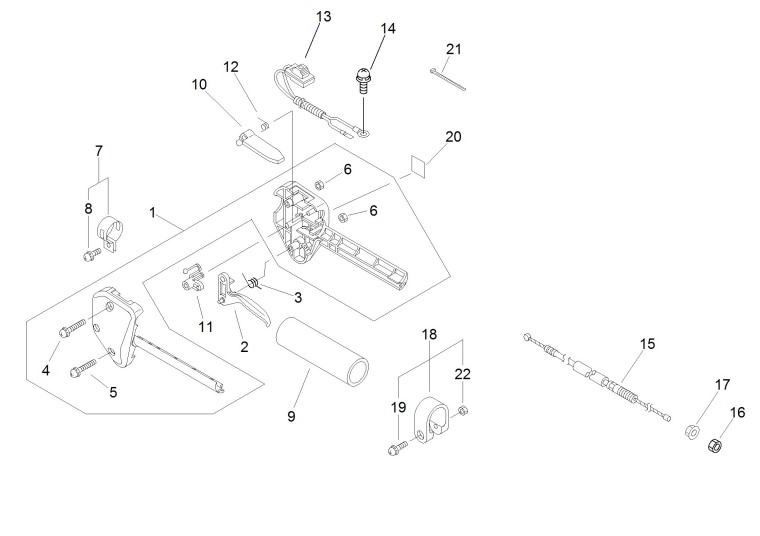 13
14
21
12
10
20
7
6
8
1
6
3
11
2
4
5
9
18
22
19
15
17
16